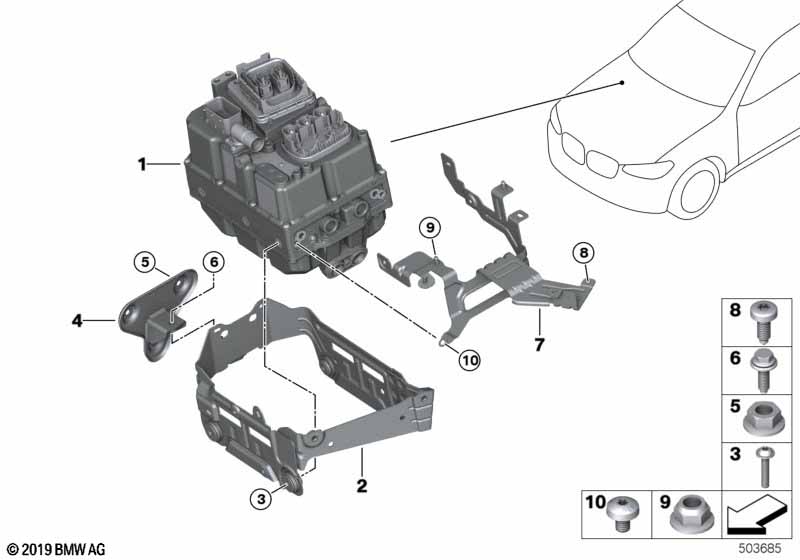 1
9
8
5
6
4
7
10
2
3
8
6
5
3
10
9
© 2019 BMW AG
503685