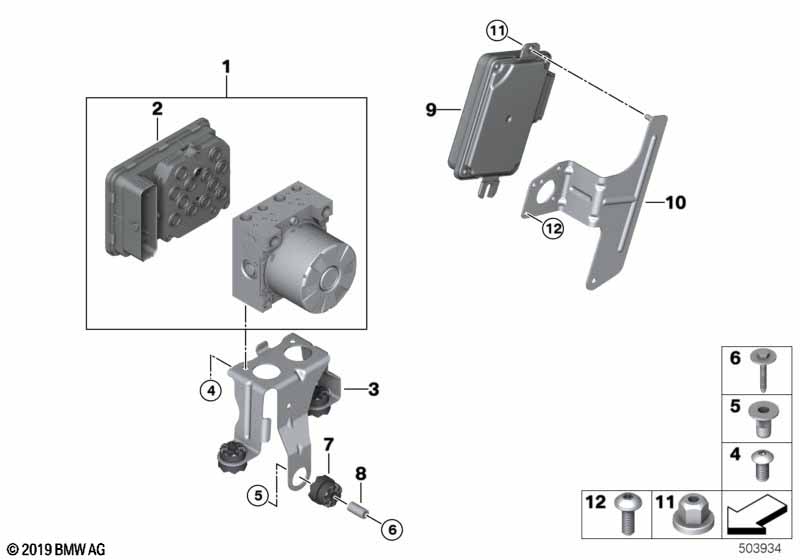 1
2
11
9
10
12
4
3
7
8
5
6
6
5
4
12
11
© 2019 BMW AG
503934