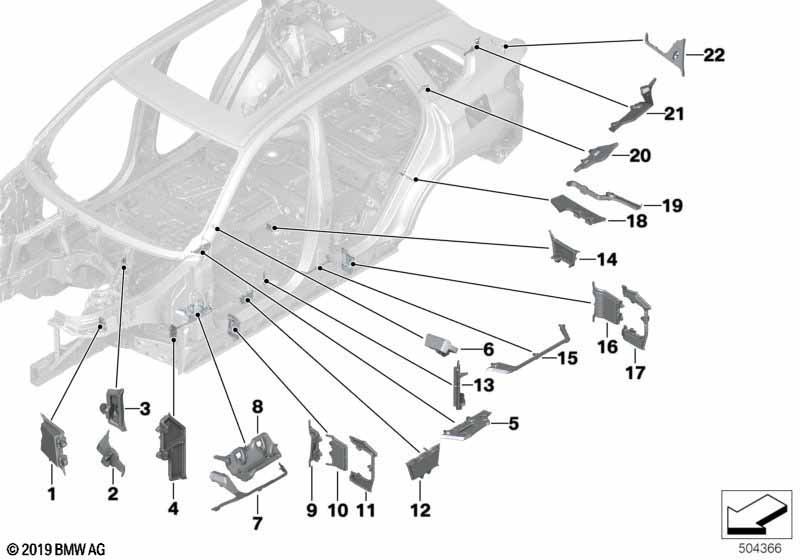 22
21
20
19
18
14
16
17
6
15
13
5
8
3
1
2
4
7
9
10
11
12
© 2019 BMW AG
504366