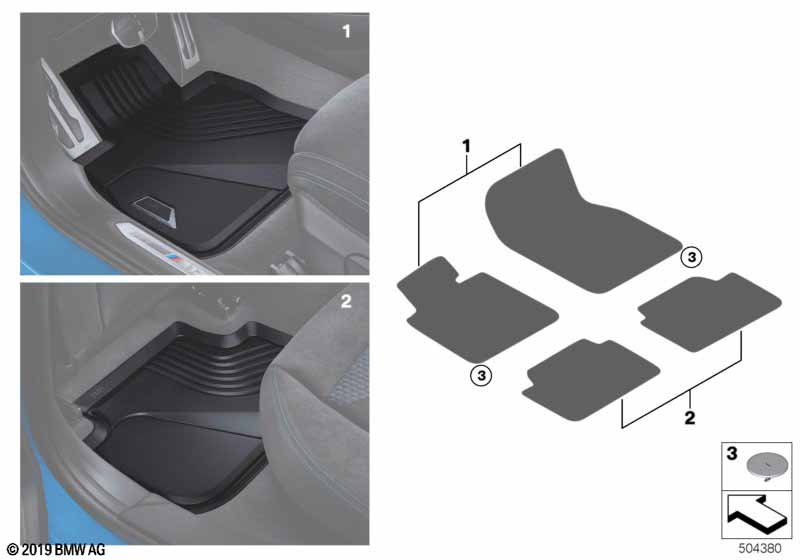 1

2

1

3

3

2

3

© 2019 BMW AG

504380