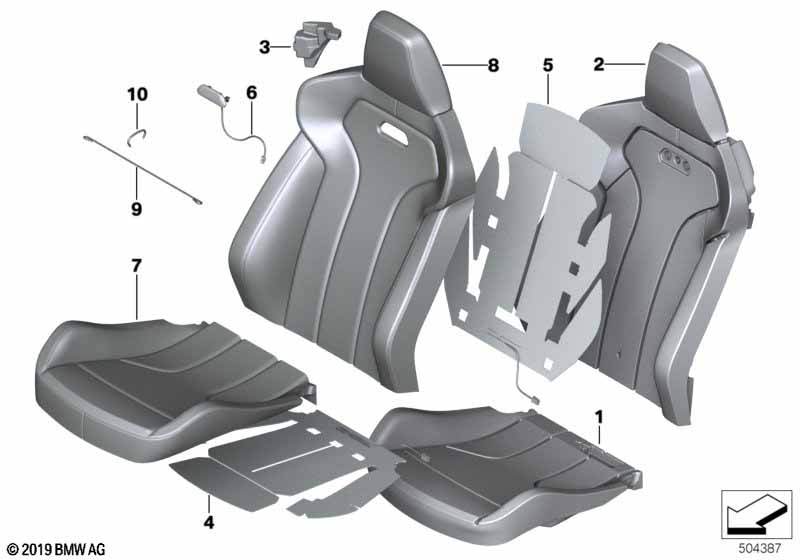 3
8
5
2
10
6
9
7
1
4
© 2019 BMW AG
504387