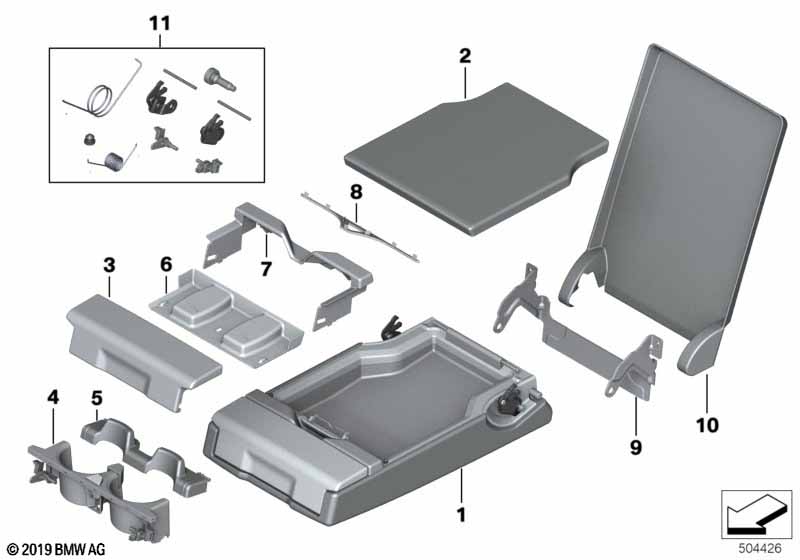 11
2
8
7
3
6
4
5
1
9
10
© 2019 BMW AG
504426