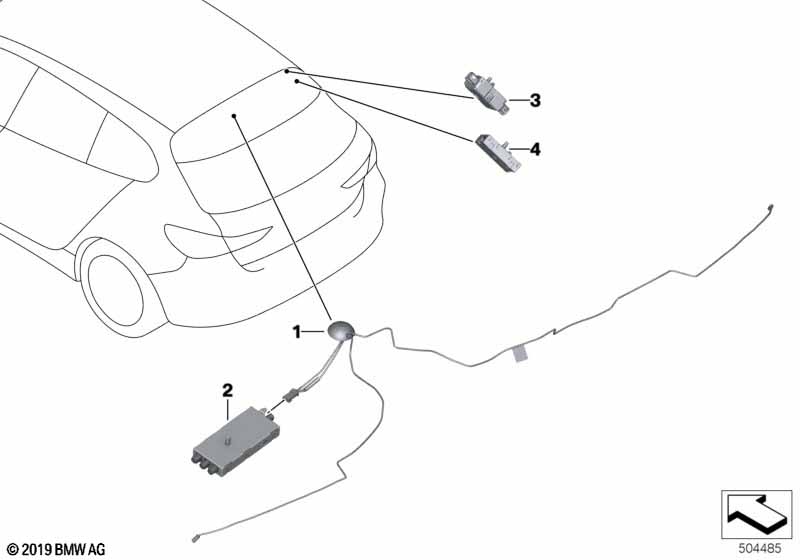 3
4
1
2
© 2019 BMW AG
504485