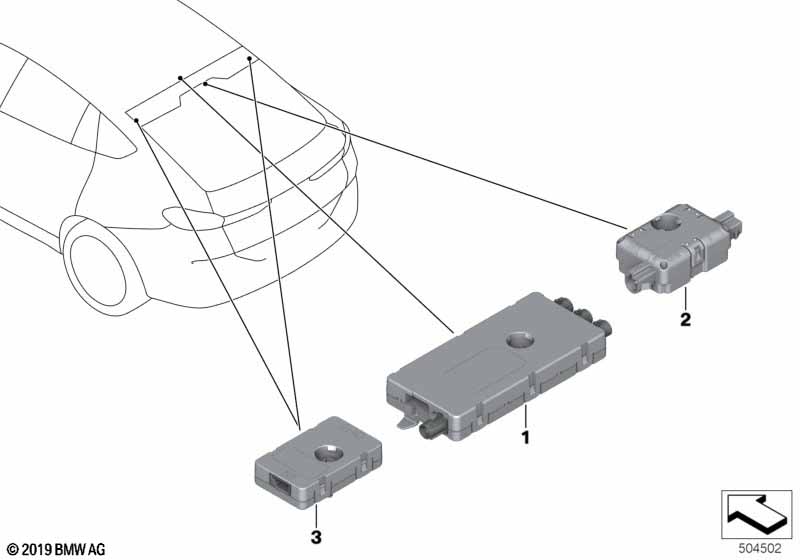 2

1

3

© 2019 BMW AG

504502