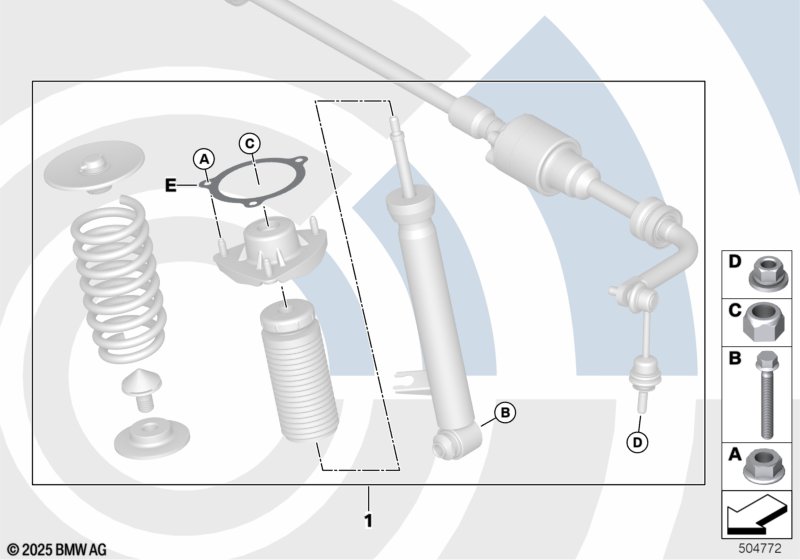 A
C
E
B
D
1
D
C
B
A
© 2025 BMW AG
504772