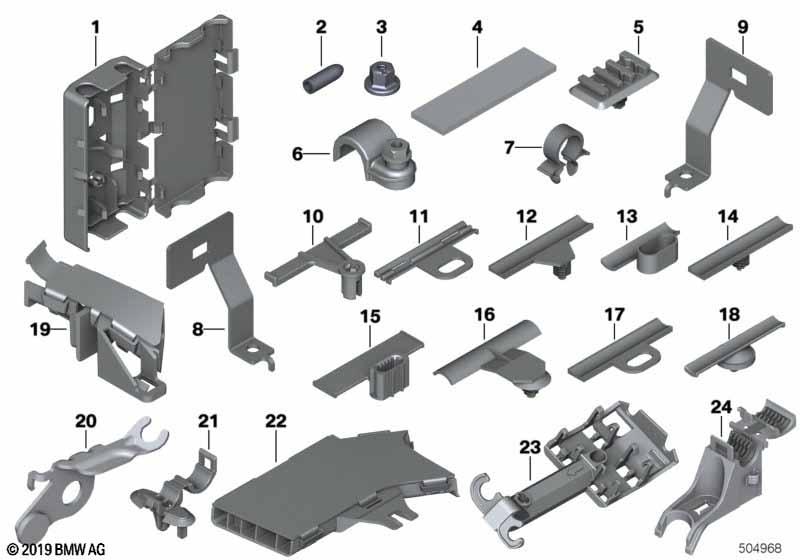 1
2
3
4
5
9
6
7
10
11
12
13
14
19
8
15
16
17
18
20
21
22
23
24
© 2019 BMW AG
504968