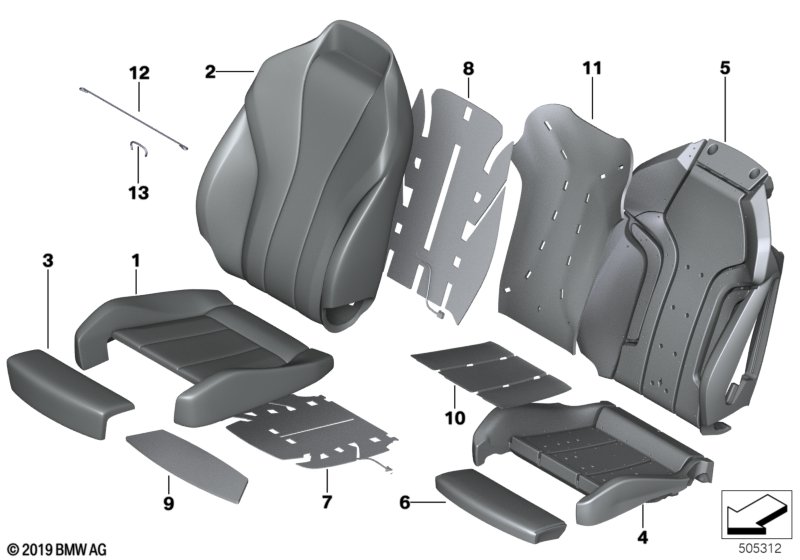 12
2
8
11
5
13
3
1
10
9
7
6
4
© 2019 BMW AG
505312