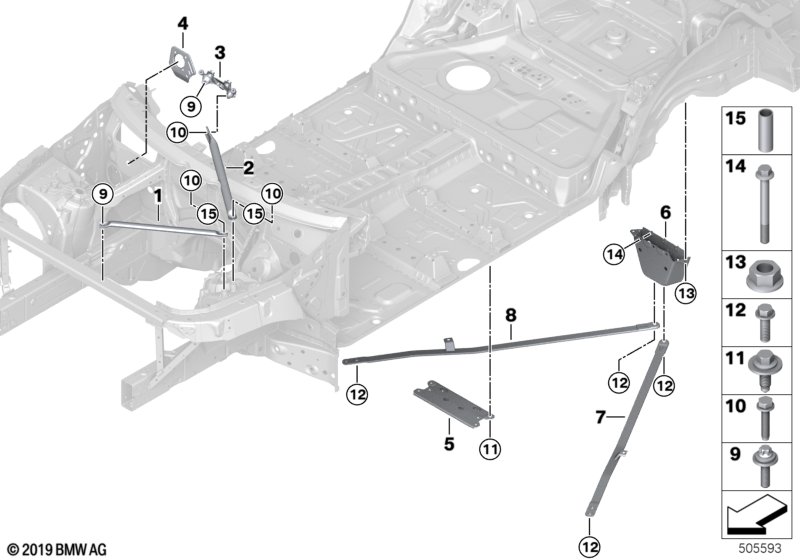 4
3
9
10
2
9
1
10
15
15
10
6
14
13
8
12
12
12
5
11
7
12
15
14
13
12
11
10
9
© 2019 BMW AG
505593