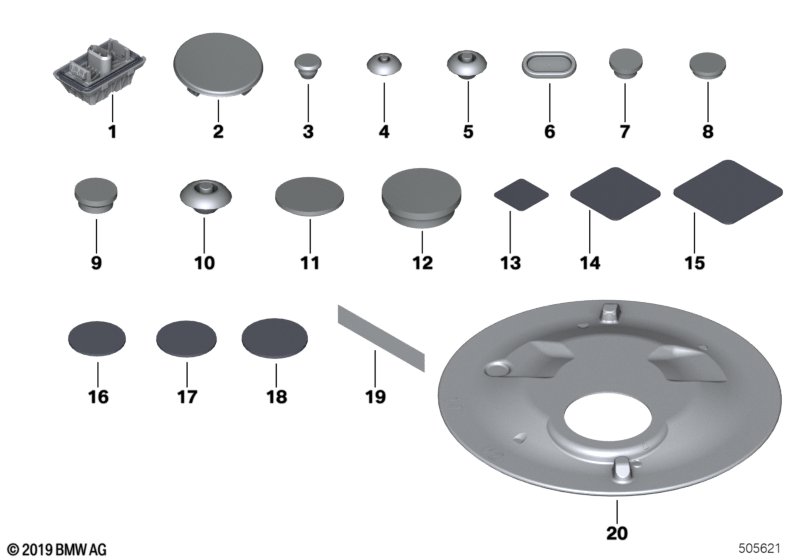 1
2
3
4
5
6
7
8
9
10
11
12
13
14
15
16
17
18
19
20

© 2019 BMW AG

505621