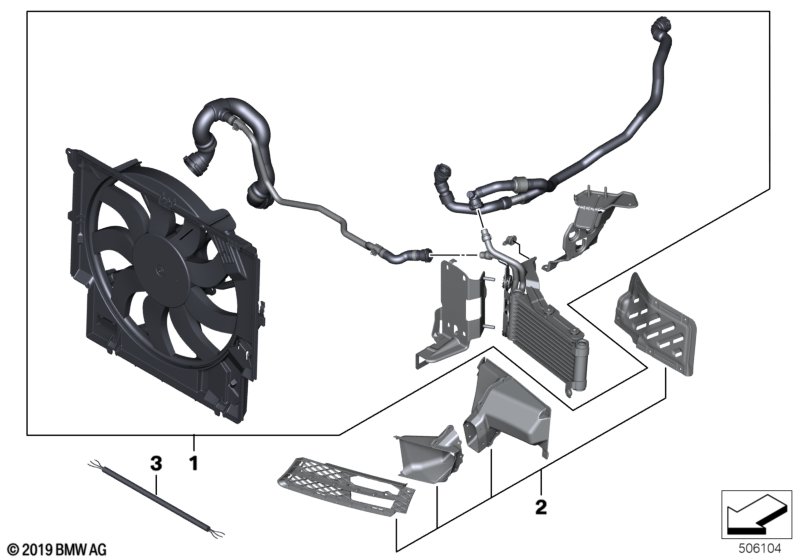 3
1
2
© 2019 BMW AG
506104