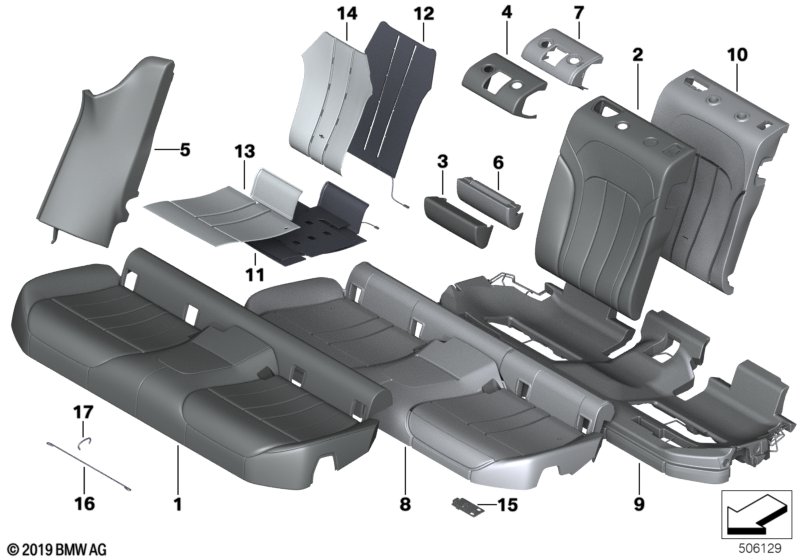 14
12
4
7
2
10
5
13
3
6
11
17
16
1
8
15
9
© 2019 BMW AG
506129