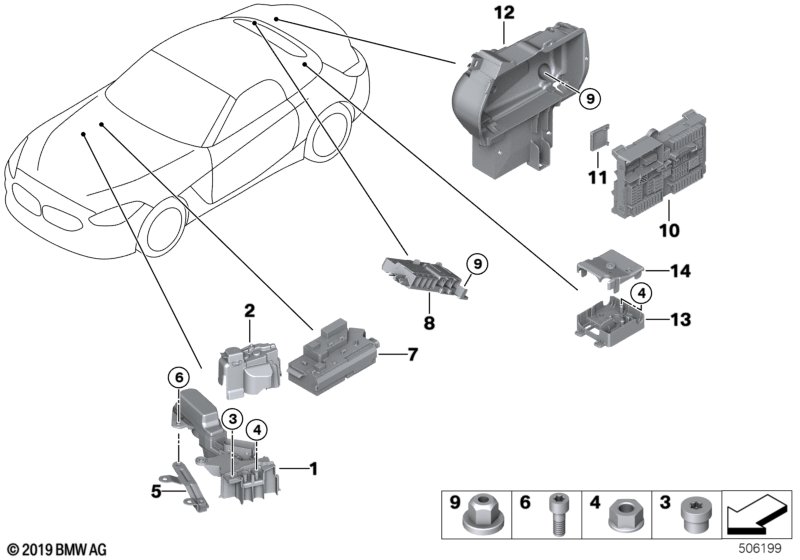 12
9
11
10
9
8
14
4
13
2
7
6
3
4
1
5
9
6
4
3
© 2019 BMW AG
506199