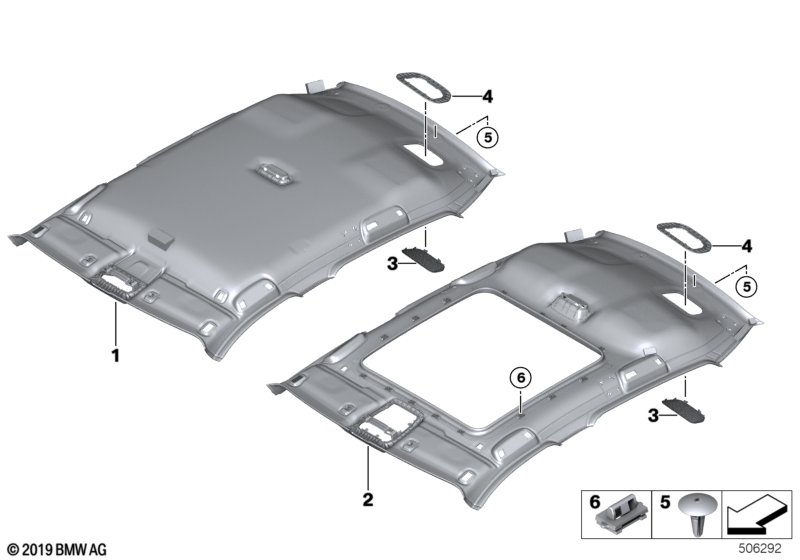 4
5
3
1
4
5
6
3
2
6
5
© 2019 BMW AG
506292