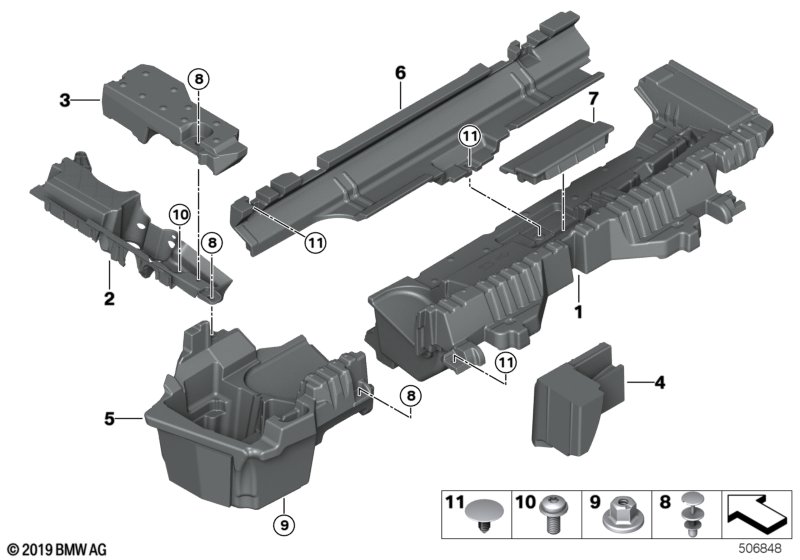 3
8
6
7
11
10
8
11
2
1
11
8
4
5
9
11 10 9 8
© 2019 BMW AG
506848