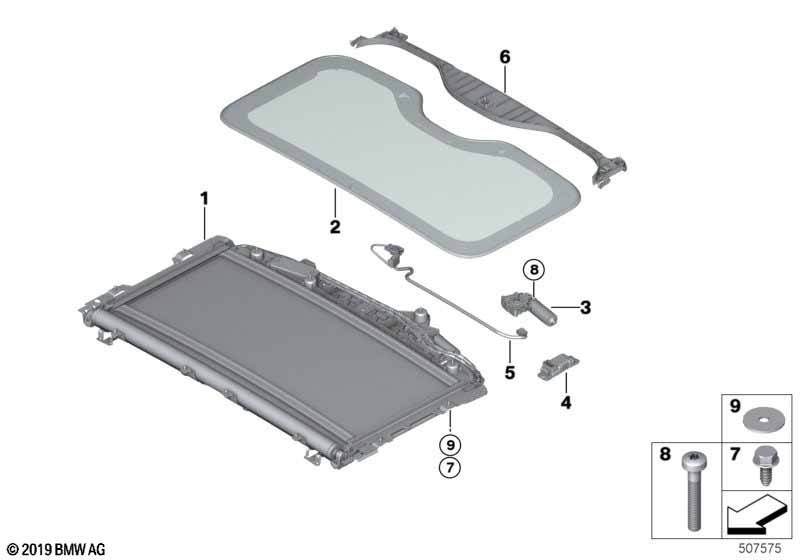 6
1
2
8
3
5
4
9
7
9
8
7
© 2019 BMW AG
507575