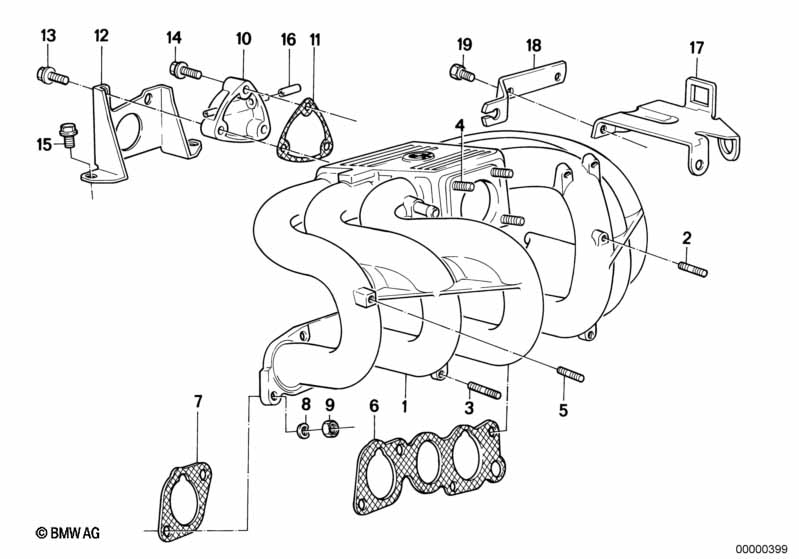 13
12
14
10
16
11
19
18
17
15
4
2
7
8
9
6
1
3
5
© BMW AG
00000399