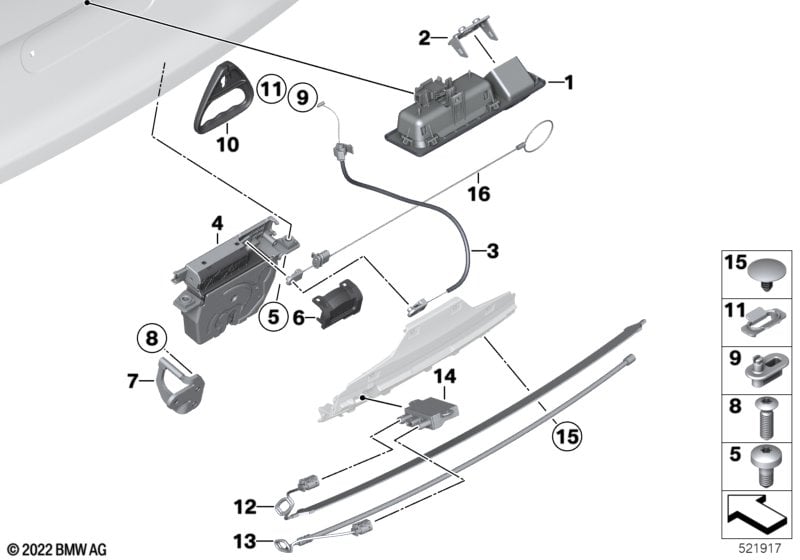 2
1
11
9
10
16
4
3
5
6
8
7
14
15
12
13
15
11
9
8
5
© 2022 BMW AG
521917