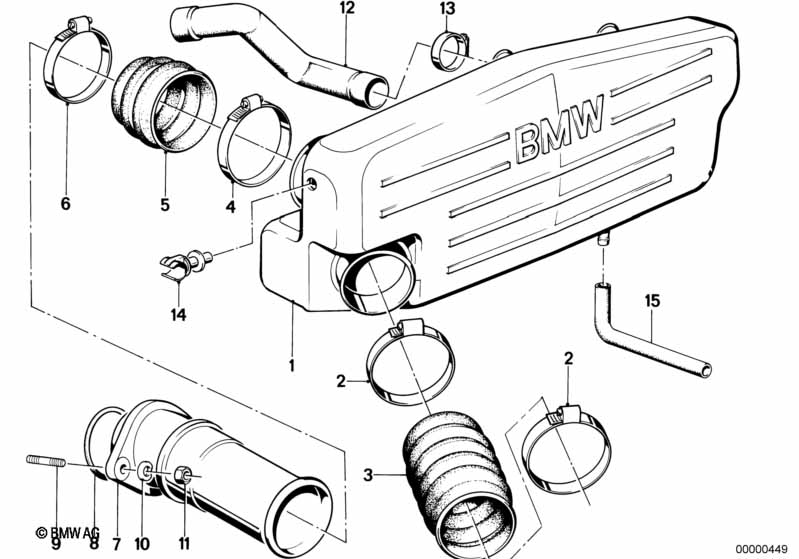 12
13
BMW
6
5
4
14
1
15
2
2
3
© BMW AG
9
8
7
10
11
00000449