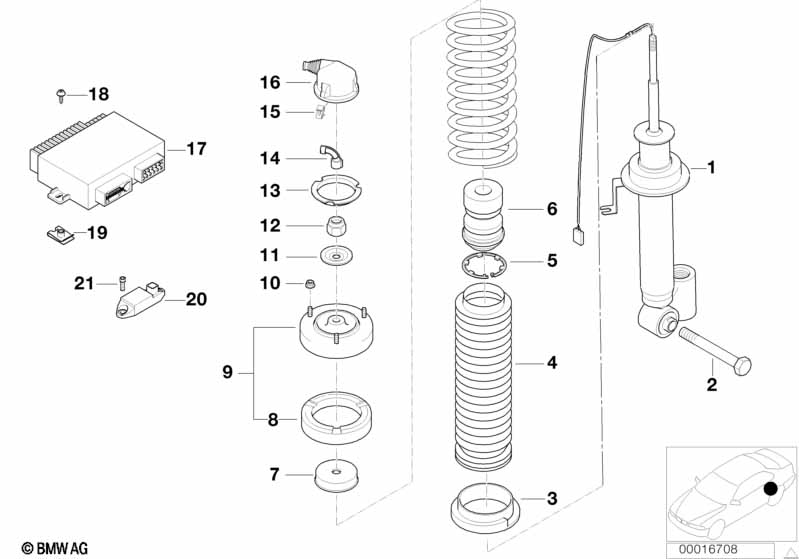 18
17
19
21
20
16
15
14
13
12
11
10
9
8
7
6
5
4
3
1
2
© BMW AG
00016708