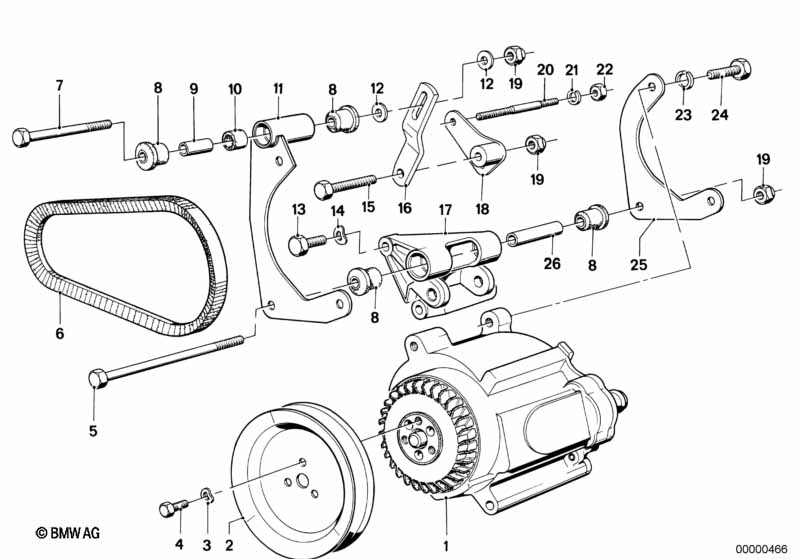 7
8
9
10
11
8
12
12
19
20
21
22
23
24
19
15
16
18
19
13
14
17
26
8
25
6
8
5
4
3
2
1
© BMW AG
00000466