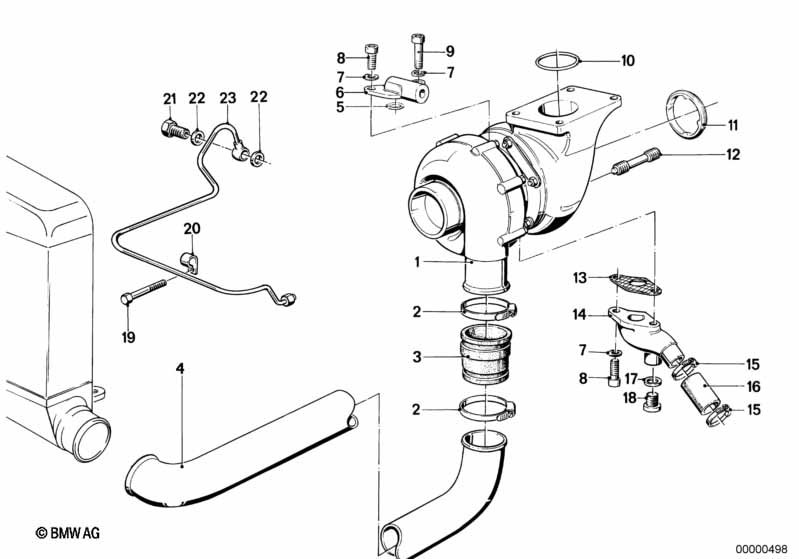 8
9
7
7
6
5
10
11
12
21
22
23
22
20
19
1
2
3
2
4
13
14
7
8
17
18
15
16
15
© BMW AG
00000498