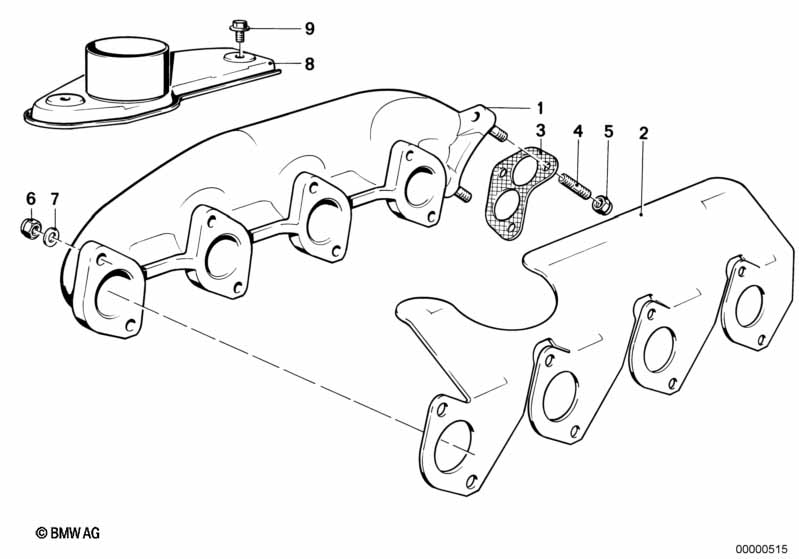 9
8
1
3
4
5
2
6
7

© BMW AG

00000515