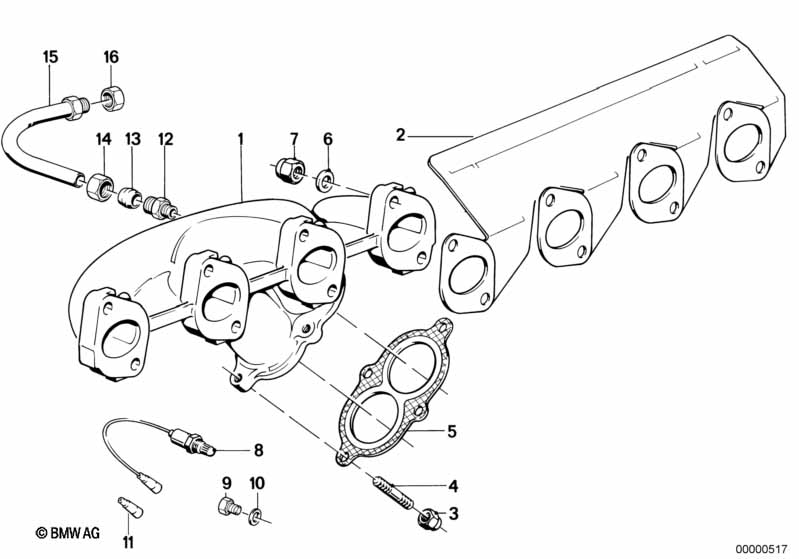 15
16
14
13
12
1
7
6
2
5
8
4
9
10
3
11
© BMW AG
00000517