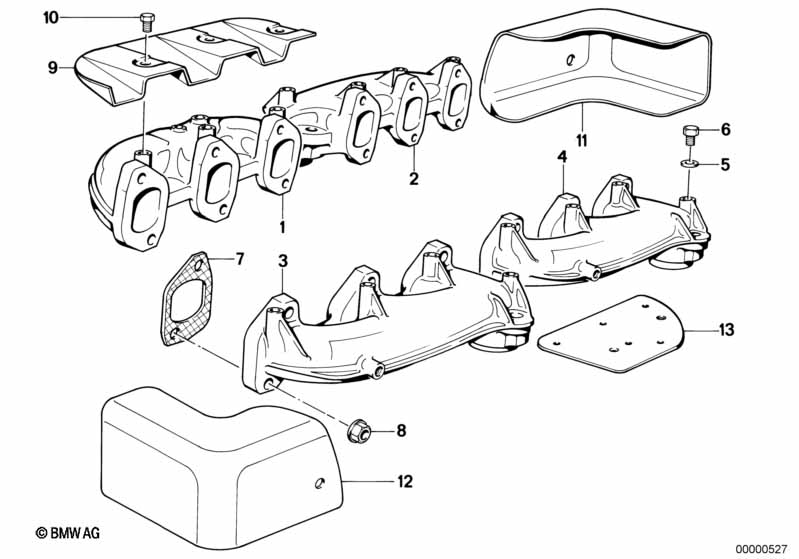 10
9
11
6
5
4
2
1
7
3
13
8
12
© BMW AG
00000527