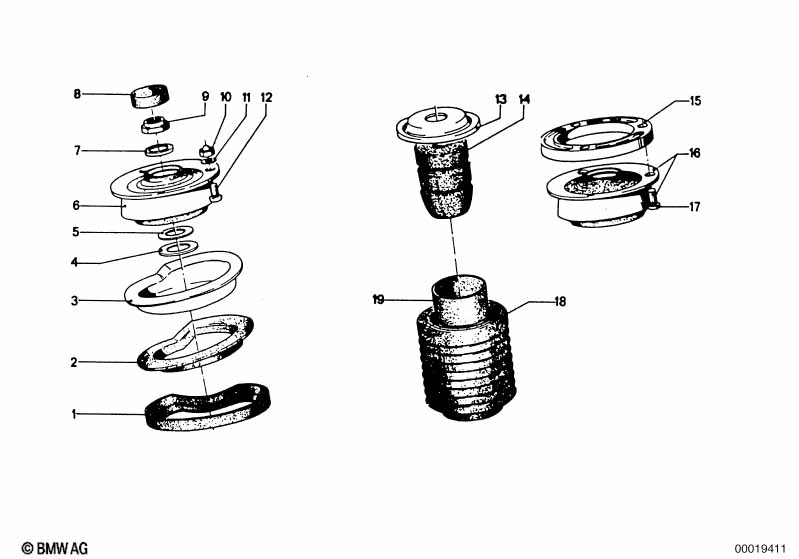 8
9
10
11
12
7
6
5
4
3
2
1
13
14
15
16
17
19
18
© BMW AG
00019411