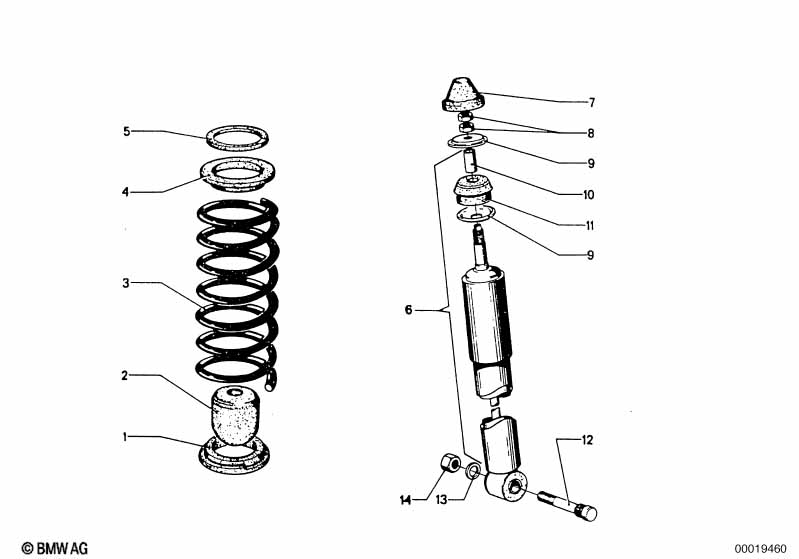 5
4
3
2
1
7
8
9
10
11
9
6
12
14
13
© BMW AG
00019460