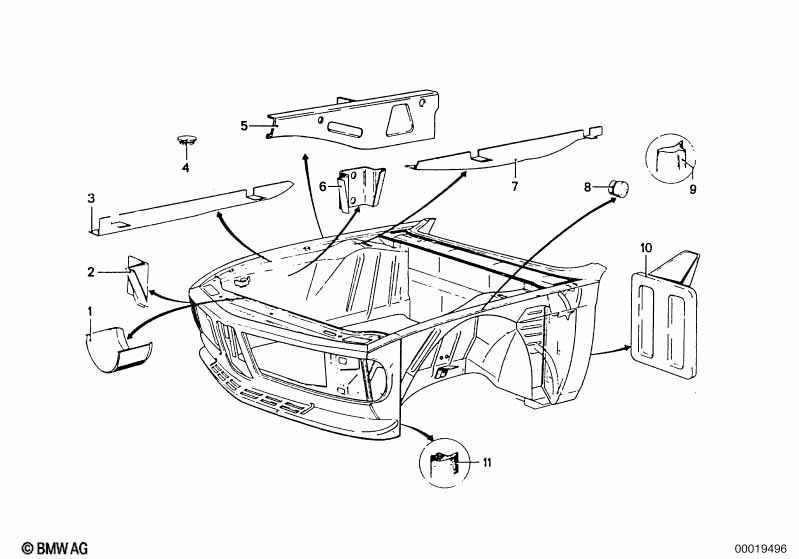 5
4
6
7
8
9
3
2
10
1
11
© BMW AG
00019496