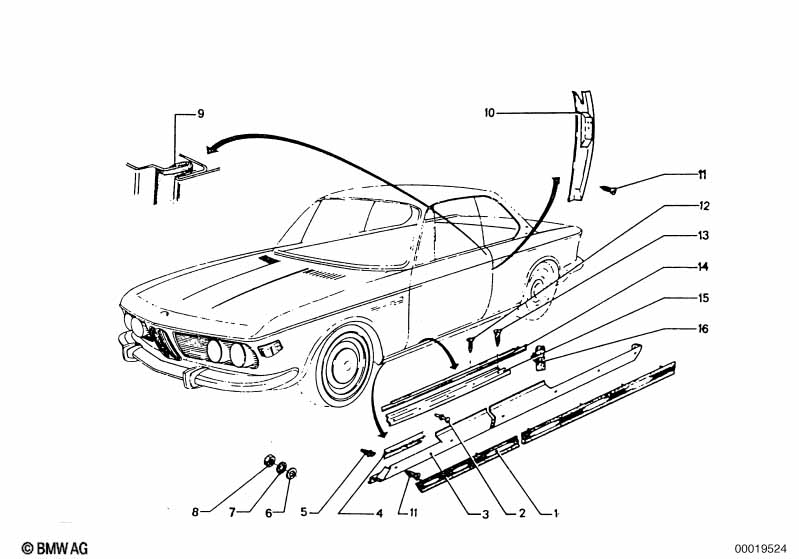 9
10
11
12
13
14
15
16
8
7
6
5
4
11
3
2
1
© BMW AG
00019524