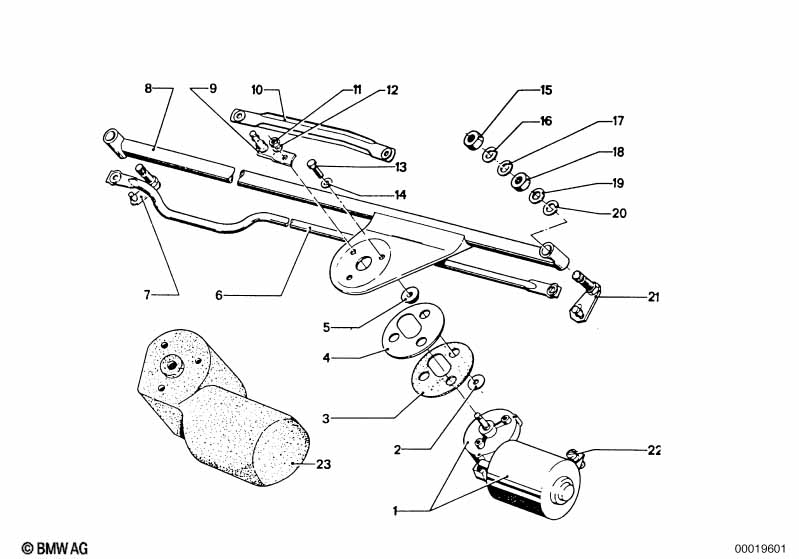 8
9
10
11
12
15
16
17
18
19
20
13
14
7
6
21
5
4
3
2
22
23
1
© BMW AG
00019601