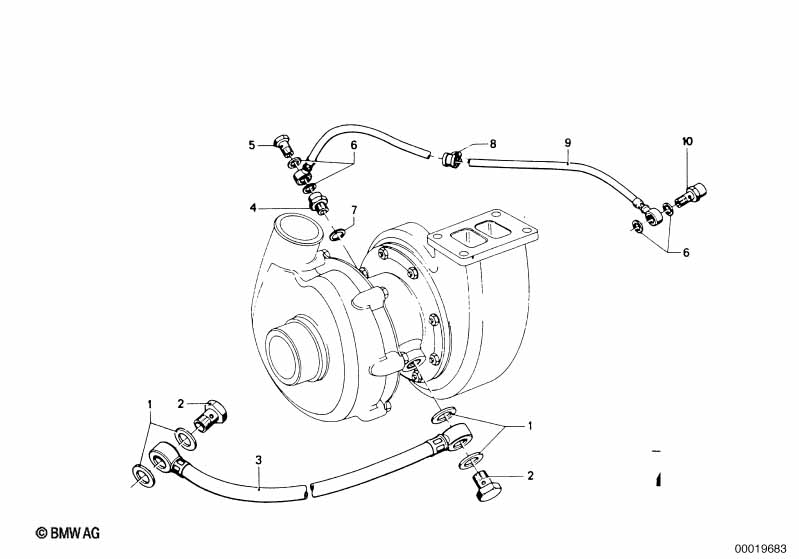 5
6
8
9
10
4
7
6
1
2
1
3
2
© BMW AG
00019683