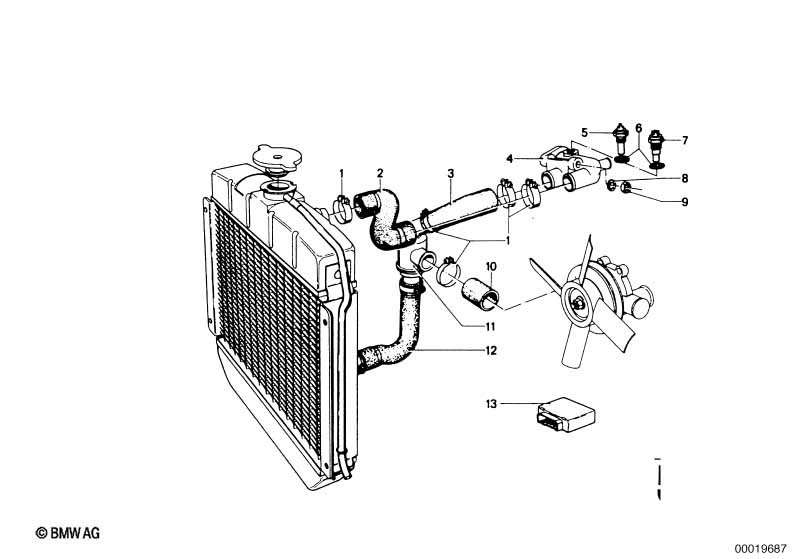 5
6
7
4
8
9
1
2
3
1
10
11
12
13
© BMW AG
00019687