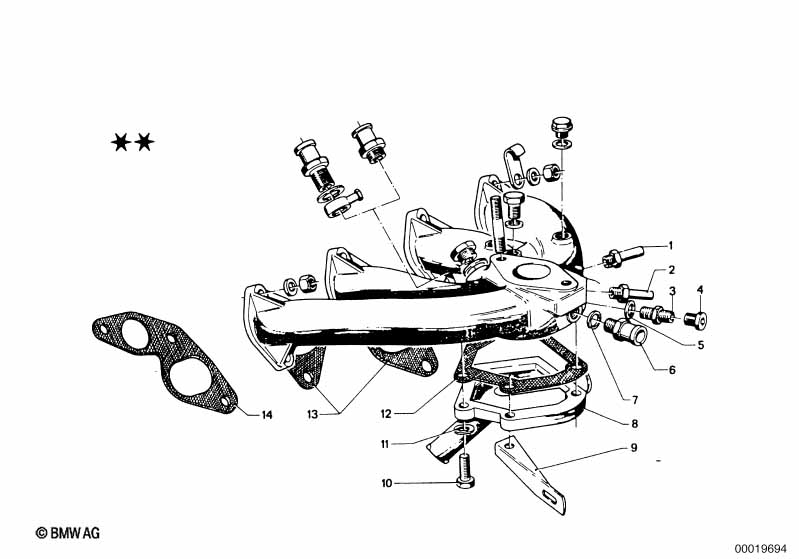 ★★

1
2
3
4
5
6
7
8
9
10
11
12
13
14

© BMW AG

00019694