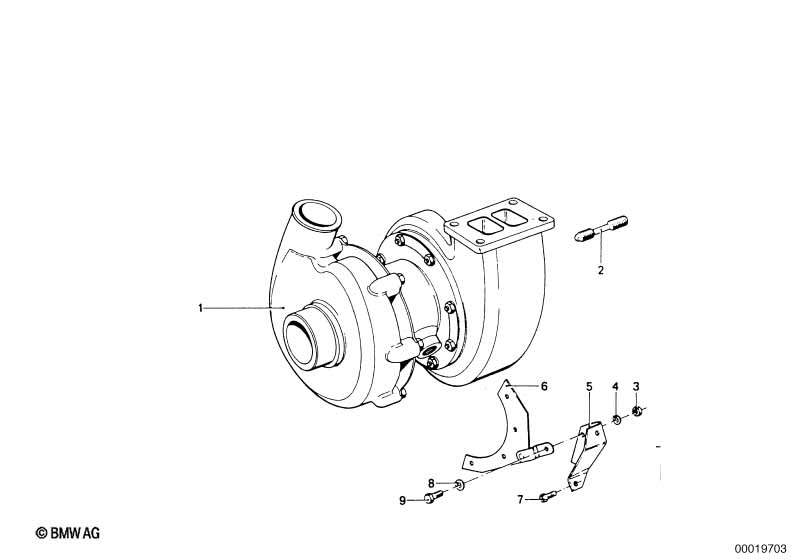 1
2
6
5
4
3
8
9
7
© BMW AG
00019703