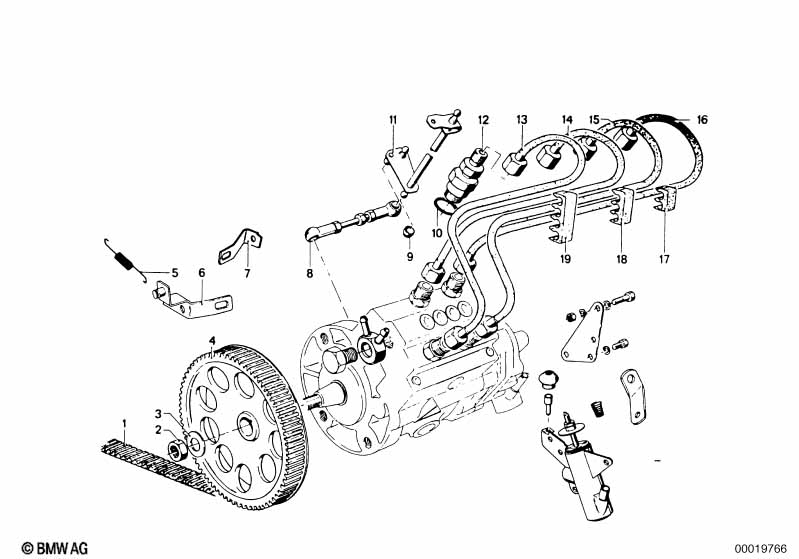 11
12
13
14
15
16
10
9
8
19
18
17
5
6
7
4
3
2
1
© BMW AG
00019766