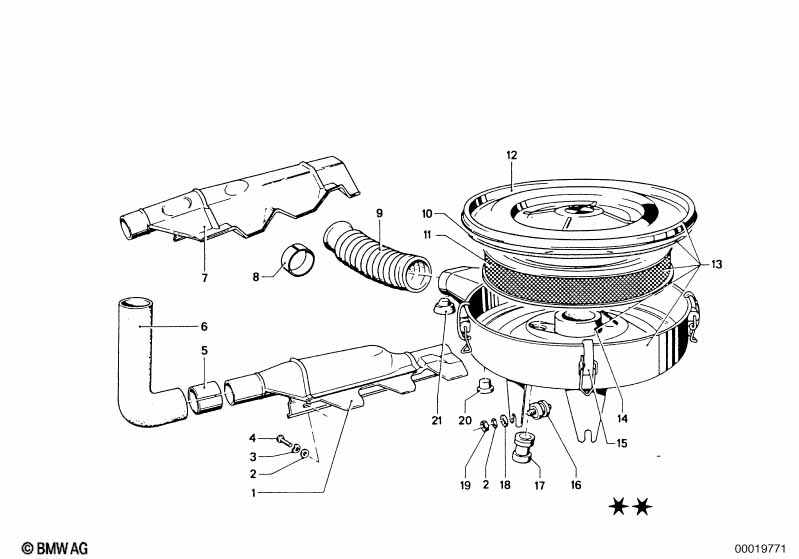 12
10
11
9
13
7
8
6
5
14
21
20
15
4
3
2
1
19
2
18
17
16
★★
© BMW AG
00019771