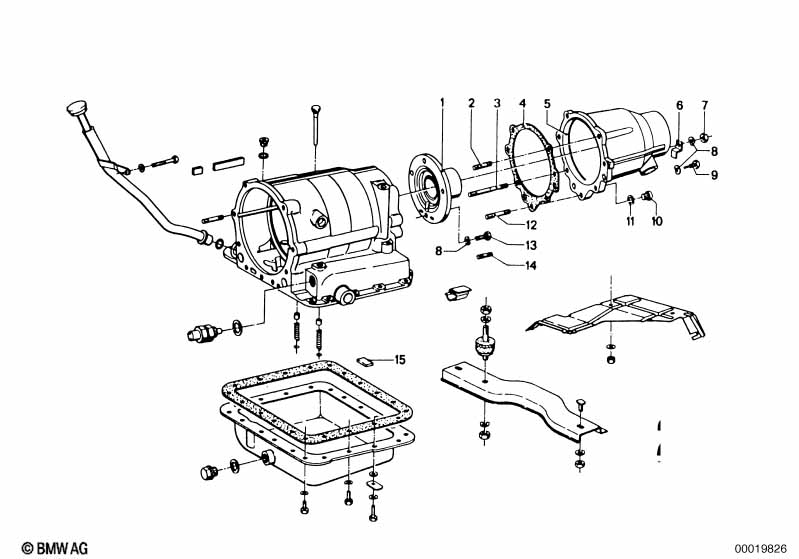 1
2
3
4
5
6
7
8
9
10
11
12
8
13
14
15

© BMW AG
00019826