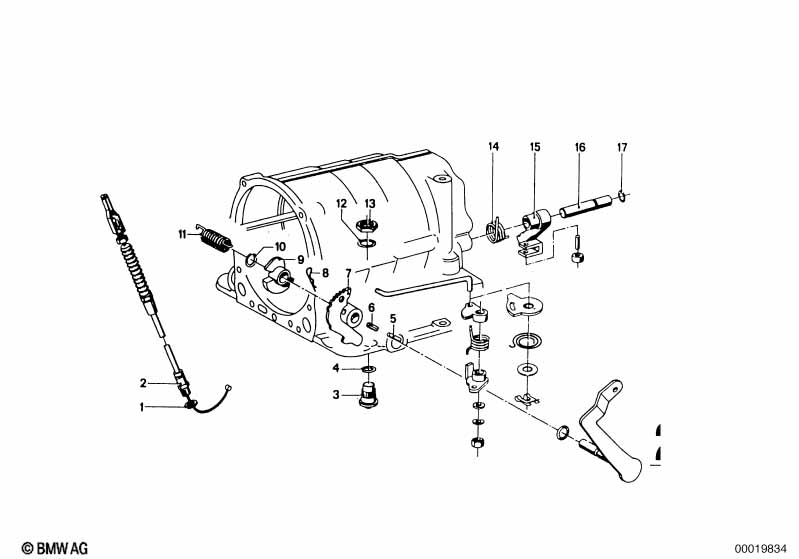 14
15
16
17
12
13
11
10
9
8
7
6
5
4
3
2
1
© BMW AG
00019834