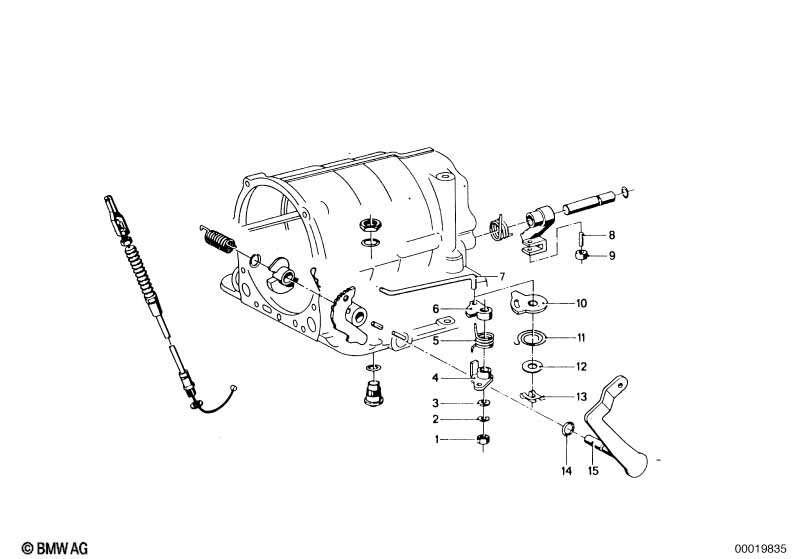 8
9
7
10
6
11
5
12
4
13
3
2
1
14
15

© BMW AG

00019835