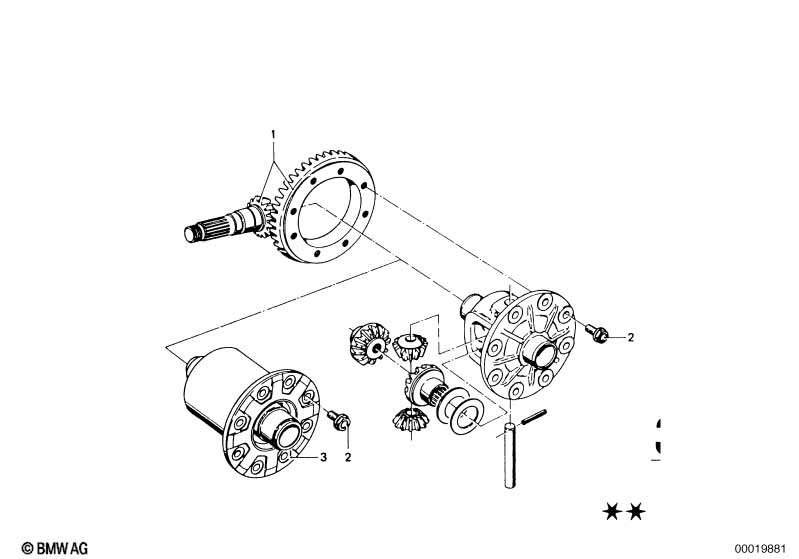 1

2

3

2

★★

© BMW AG

00019881