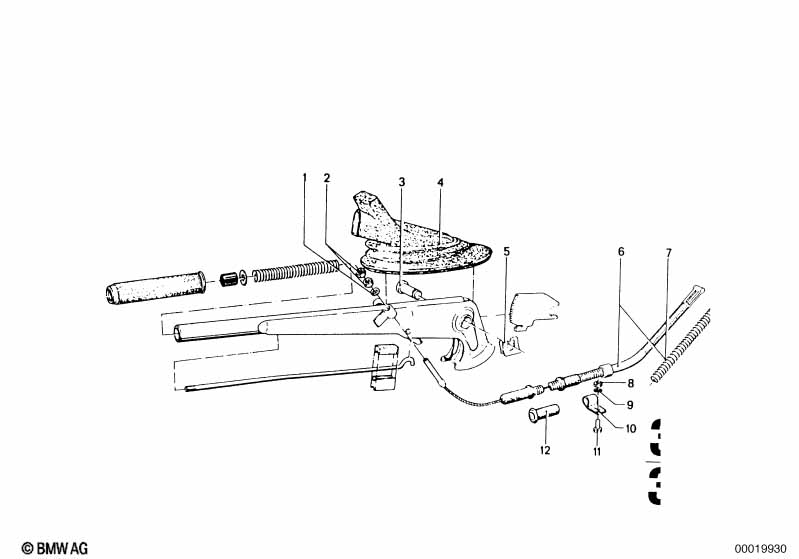 1
2
3
4
5
6
7
8
9
10
11
12

© BMW AG

00019930