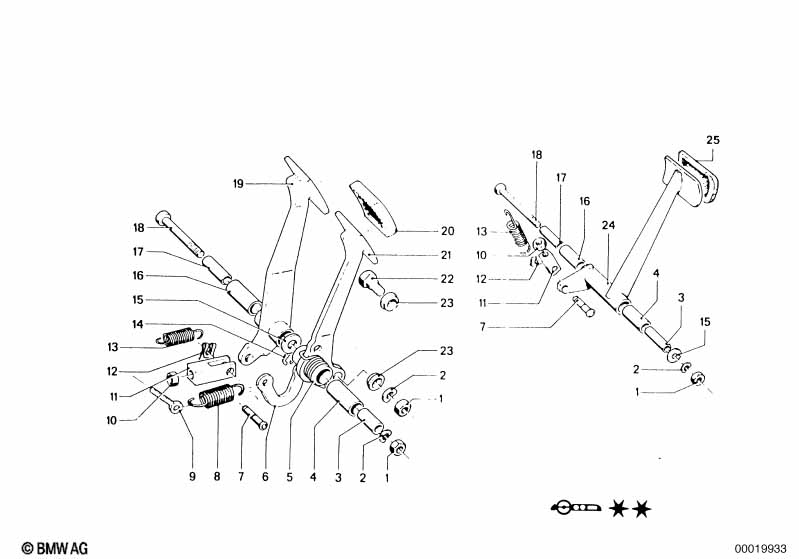 19
18
17
16
15
14
13
12
11
10
20
21
22
23
23
2
1
9
8
7
6
5
4
3
2
1

25
18
17
16
24
13
10
12
11
7
4
3
15
2
1

© BMW AG
00019933