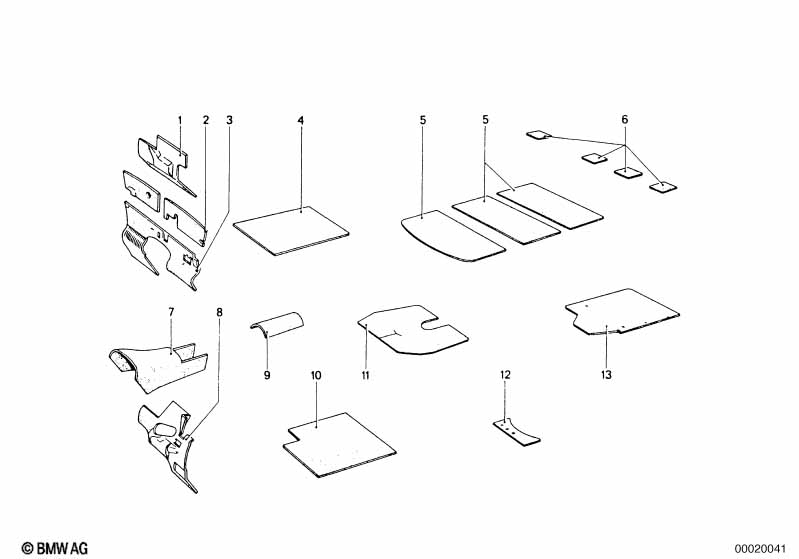 1
2
3
4
5
5
6
7
8
9
10
11
12
13
© BMW AG
00020041