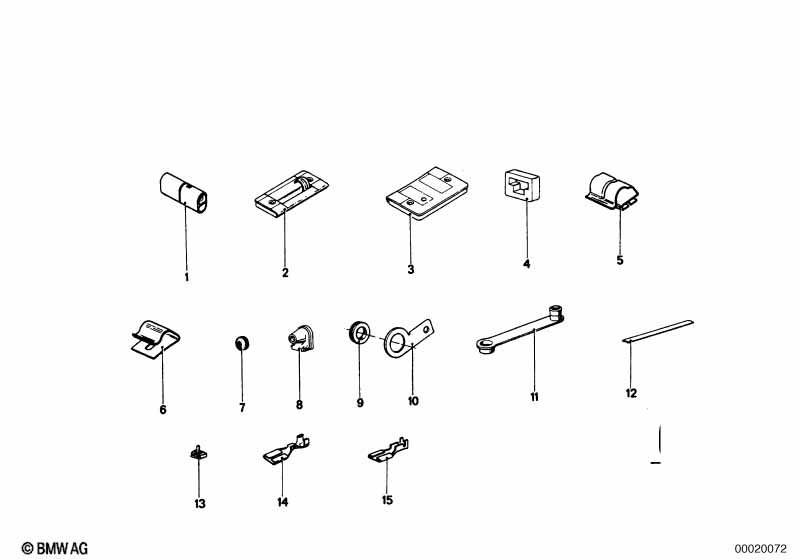 1
2
3
4
5
6
7
8
9
10
11
12
13
14
15

© BMW AG

00020072