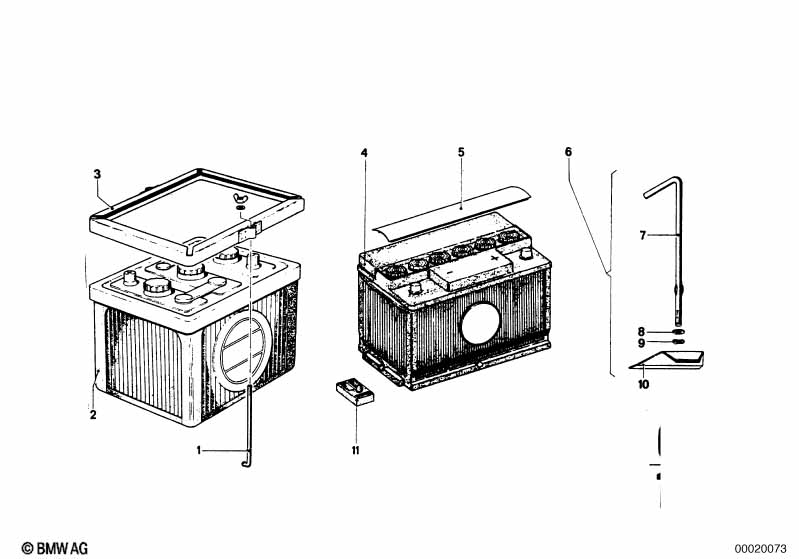 3

4

5

6

7

8

9

10

2

1

11

© BMW AG

00020073