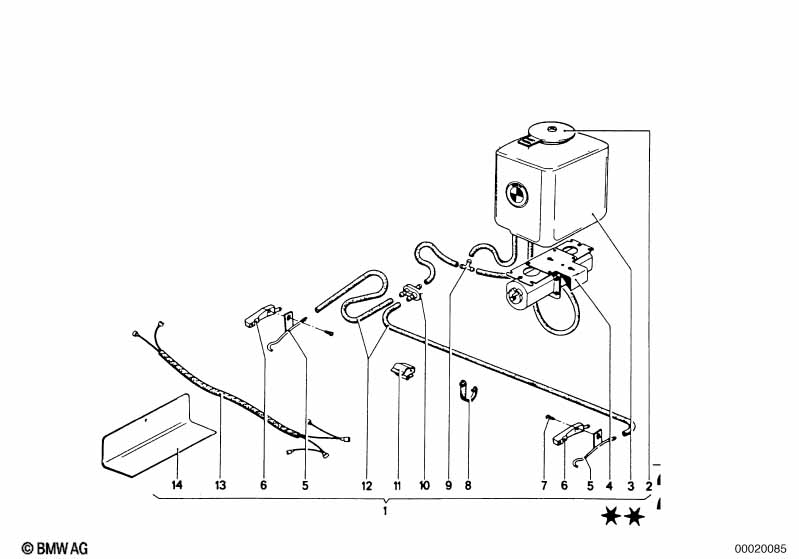 14 13 6 5 12 11 10 9 8 7 6 5 4 3 2

1

★★

© BMW AG

00020085