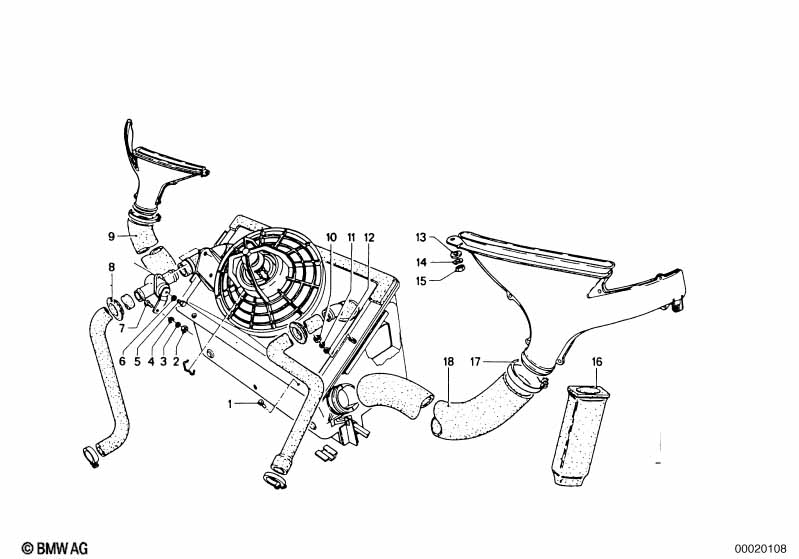 9
8
7
6 5 4 3 2
1
10 11 12
13
14
15
18
17
16
© BMW AG
00020108